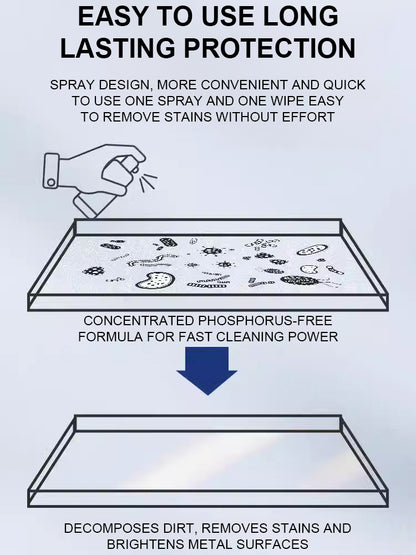 EASY TO USE LONG LASTING PROTECTION

SPRAY DESIGN, MORE CONVENIENT AND QUICK TO USE ONE SPRAY AND ONE WIPE EASY TO REMOVE STAINS WITHOUT EFFORT

CONCENTRATED PHOSPHORUS-FREE FORMULA FOR FAST CLEANING POWER

DECOMPOSES DIRT, REMOVES STAINS AND BRIGHTENS METAL SURFACES