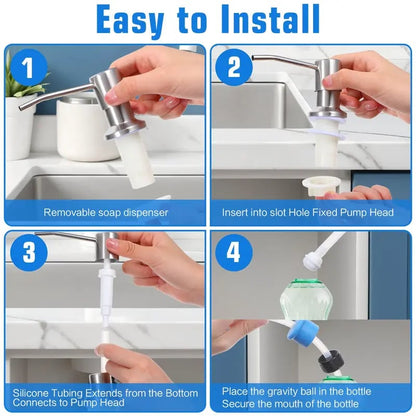 Easy to Install

1

Removable soap dispenser

2

Insert into slot Hole Fixed Pump Head

3

Silicone Tubing Extends from the Bottom Connects to Pump Head

4

Place the gravity ball in the bottle
Secure the mouth of the bottle