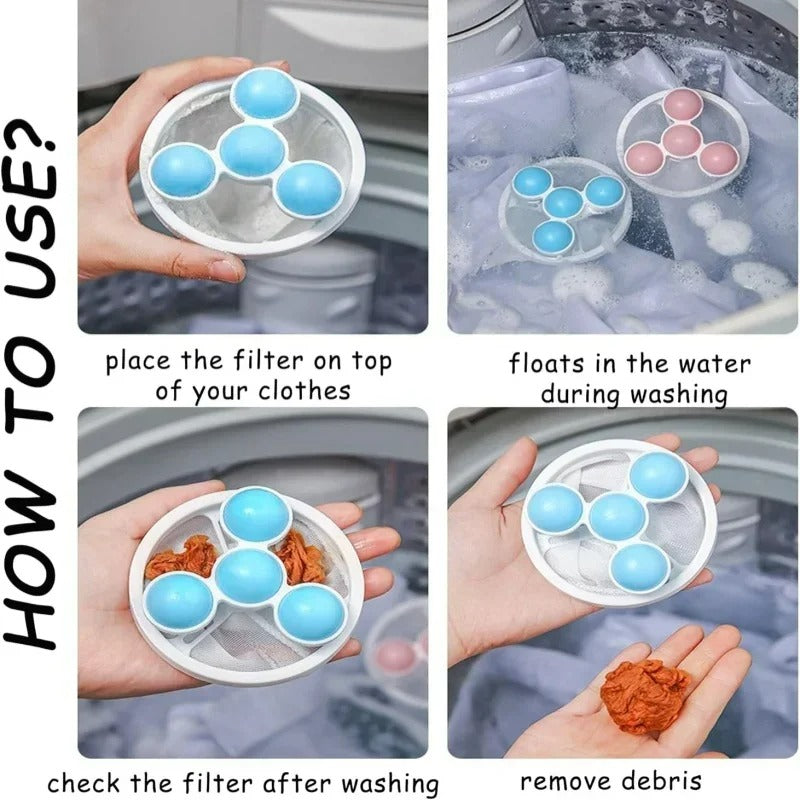 HOW TO USE?

place the filter on top of your clothes

floats in the water during washing

check the filter after washing

remove debris