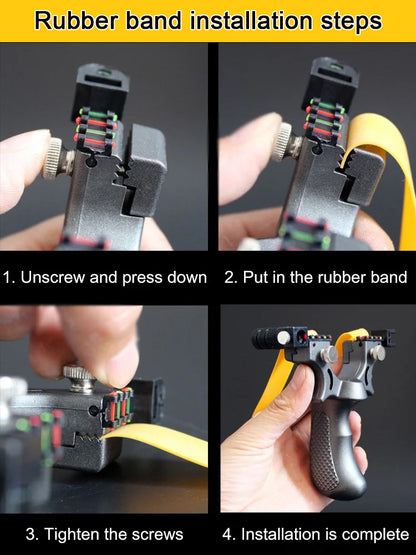 Rubber band installation steps

1. Unscrew and press down

2. Put in the rubber band

3. Tighten the screws

4. Installation is complete