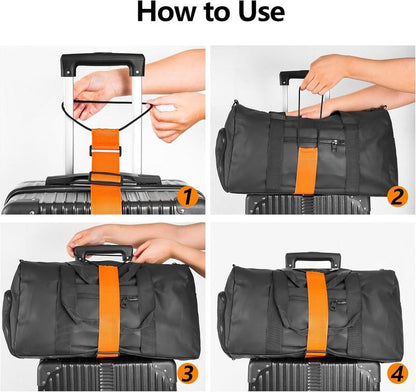 How to Use

1

2

3

4