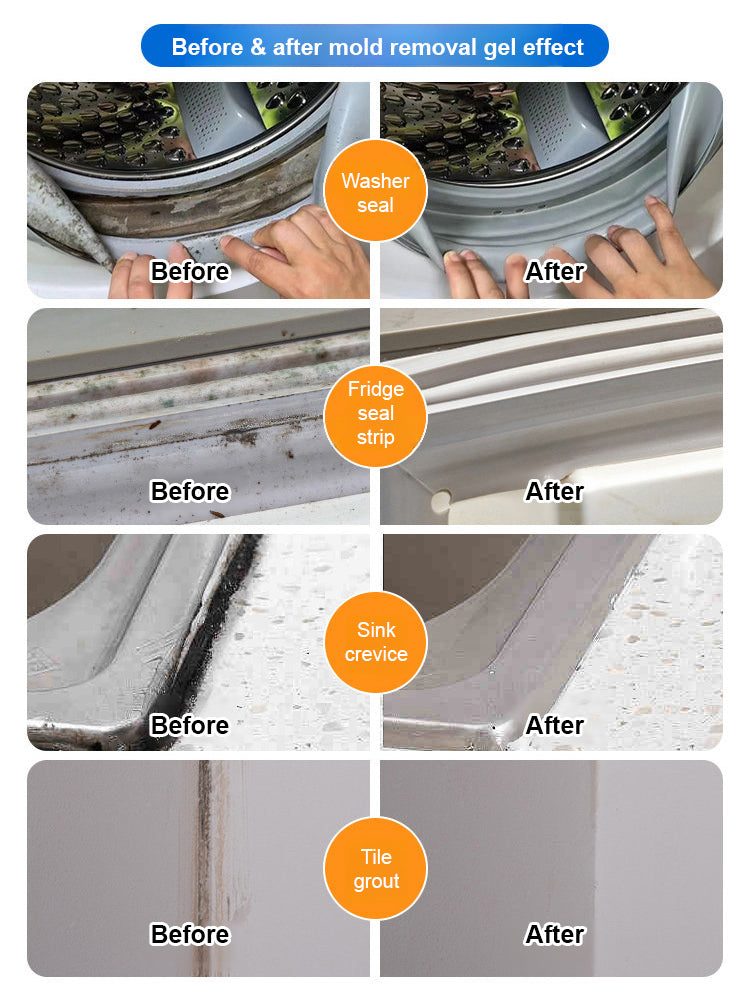 Before & after mold removal gel effect

Washer seal

Before

After

Fridge seal strip

Before

After

Sink crevice

Before

After

Tile grout

Before

After