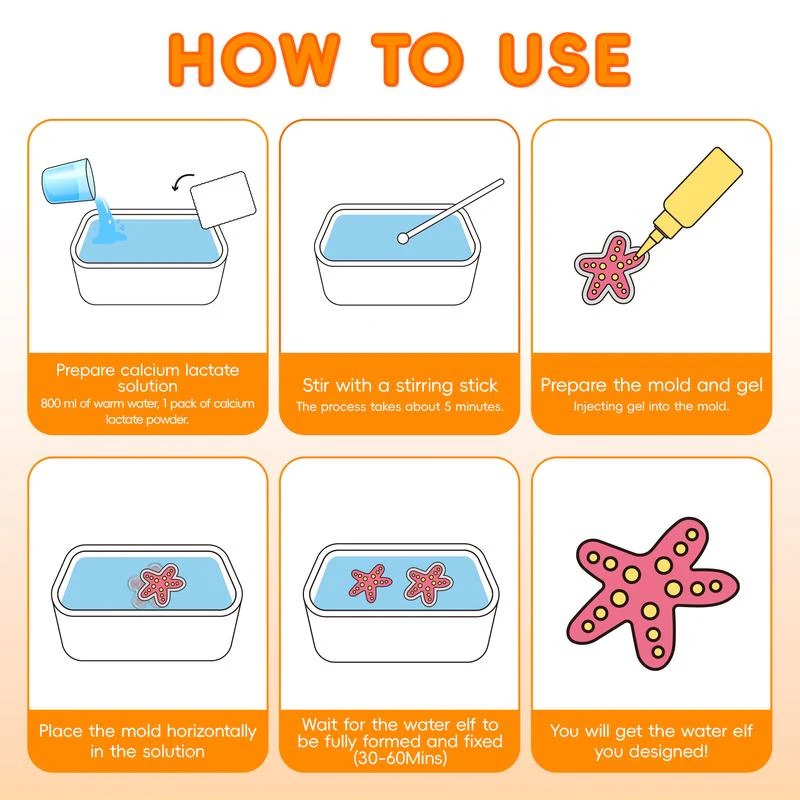 HOW TO USE

Prepare calcium lactate solution
800 ml of warm water, 1 pack of calcium lactate powder.

Stir with a stirring stick
The process takes about 5 minutes.

Prepare the mold and gel
Injecting gel into the mold.

Place the mold horizontally in the solution

Wait for the water elf to be fully formed and fixed (30-60Mins)

You will get the water elf you designed!